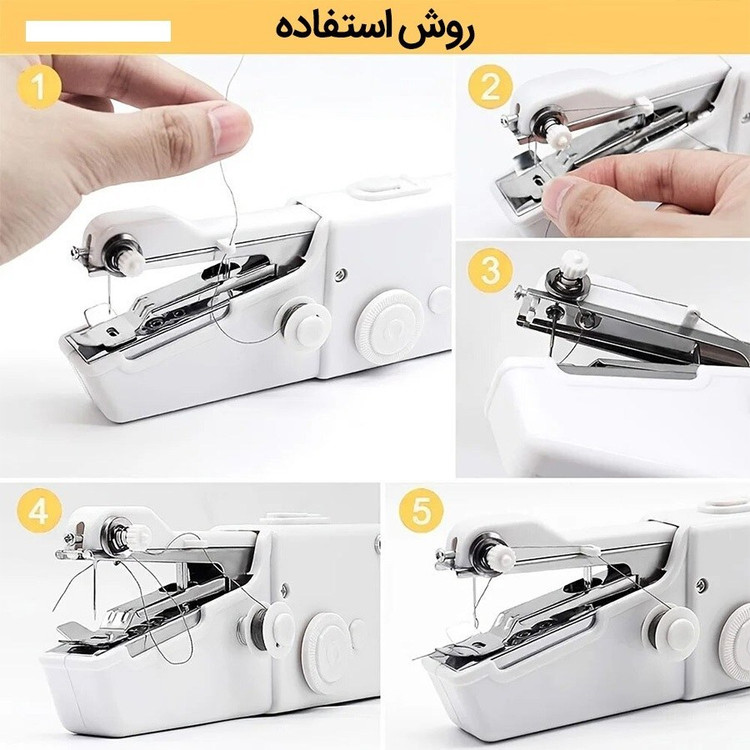 روش استفاده

1

2

3

4

5