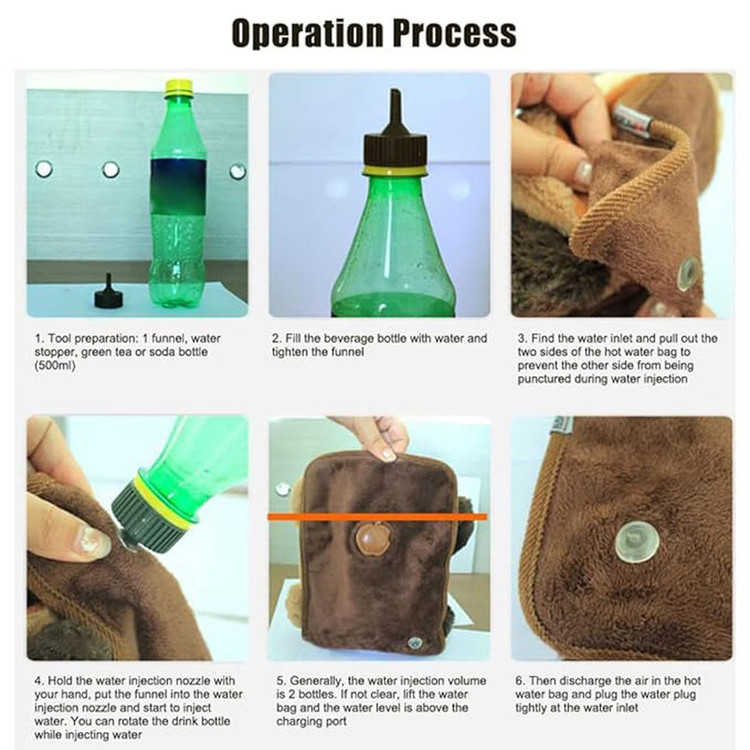 Operation Process

1. Tool preparation: 1 funnel, water stopper, green tea or soda bottle (500ml)

2. Fill the beverage bottle with water and tighten the funnel

3. Find the water inlet and pull out the two sides of the hot water bag to prevent the other side from being punctured during water injection

4. Hold the water injection nozzle with your hand, put the funnel into the water injection nozzle and start to inject water. You can rotate the drink bottle while injecting water

5. Generally, the water injection volume is 2 bottles. If not clear, lift the water bag and the water level is above the charging port

6. Then discharge the air in the hot water bag and plug the water plug tightly at the water inlet