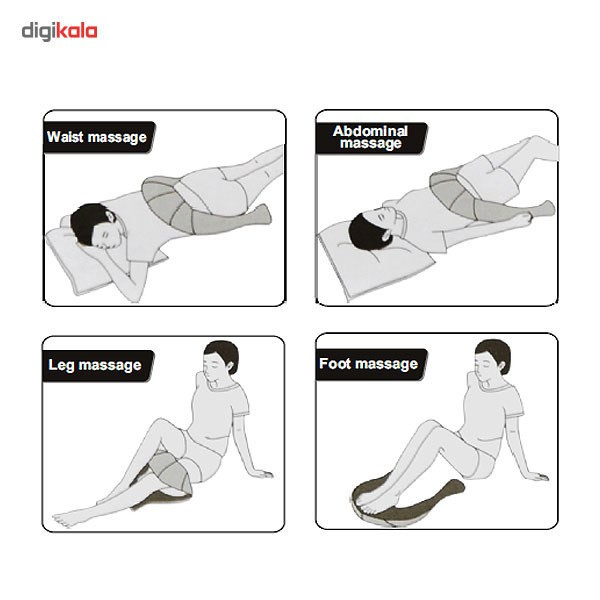 digikala

Waist massage

Abdominal massage

Leg massage

Foot massage