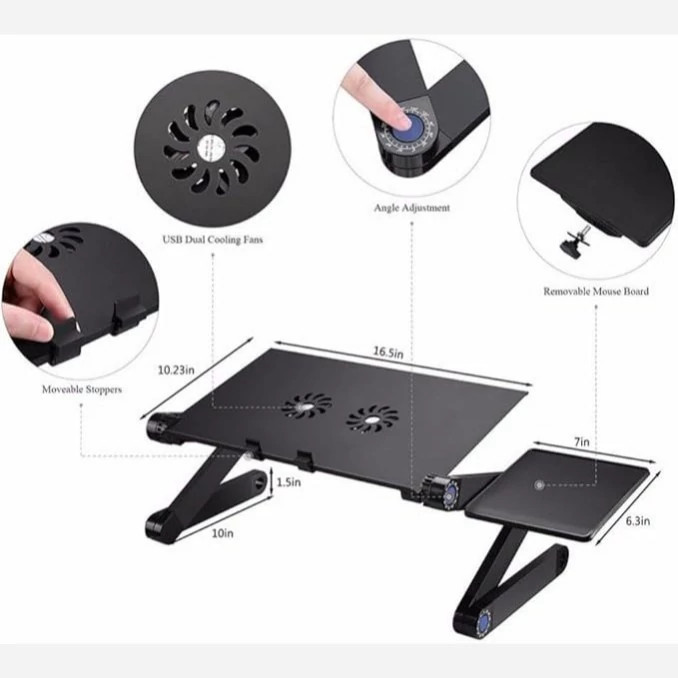 USB Dual Cooling Fans

Angle Adjustment

Removable Mouse Board

Moveable Stoppers

10.23in

16.5in

7in

1.5in

10in

6.3in