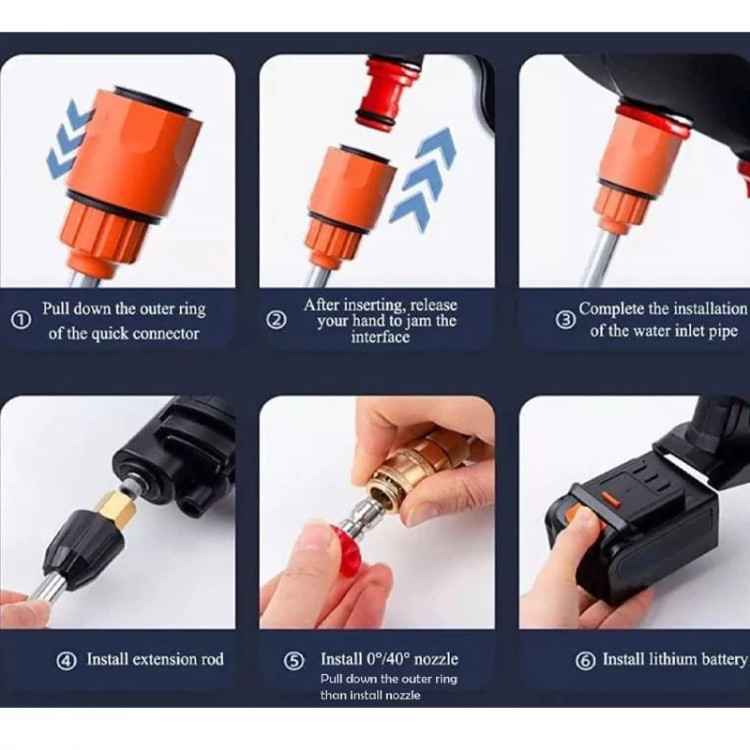 ① Pull down the outer ring of the quick connector

② After inserting, release your hand to jam the interface

③ Complete the installation of the water inlet pipe

④ Install extension rod

⑤ Install 0°/40° nozzle
Pull down the outer ring than install nozzle

⑥ Install lithium battery