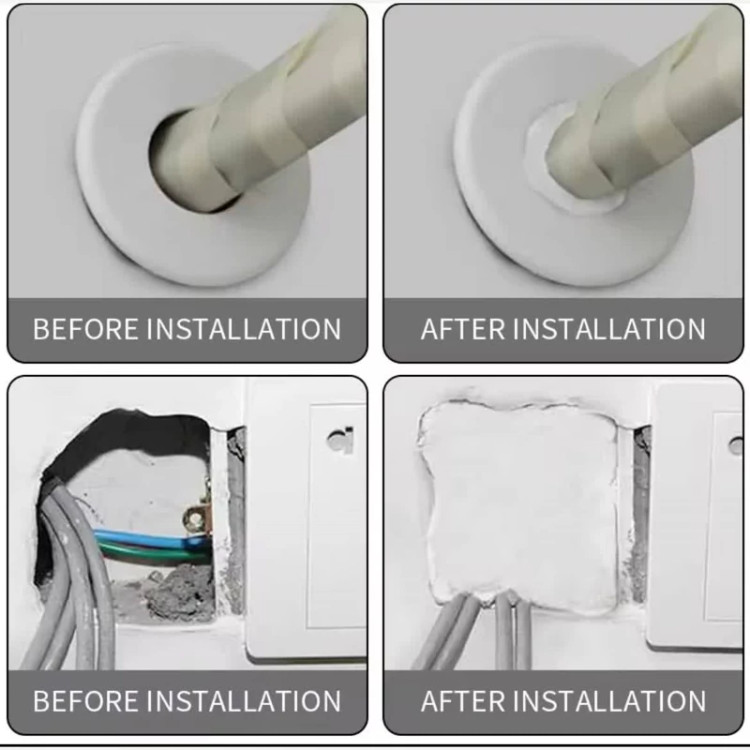 BEFORE INSTALLATION

AFTER INSTALLATION

BEFORE INSTALLATION

AFTER INSTALLATION