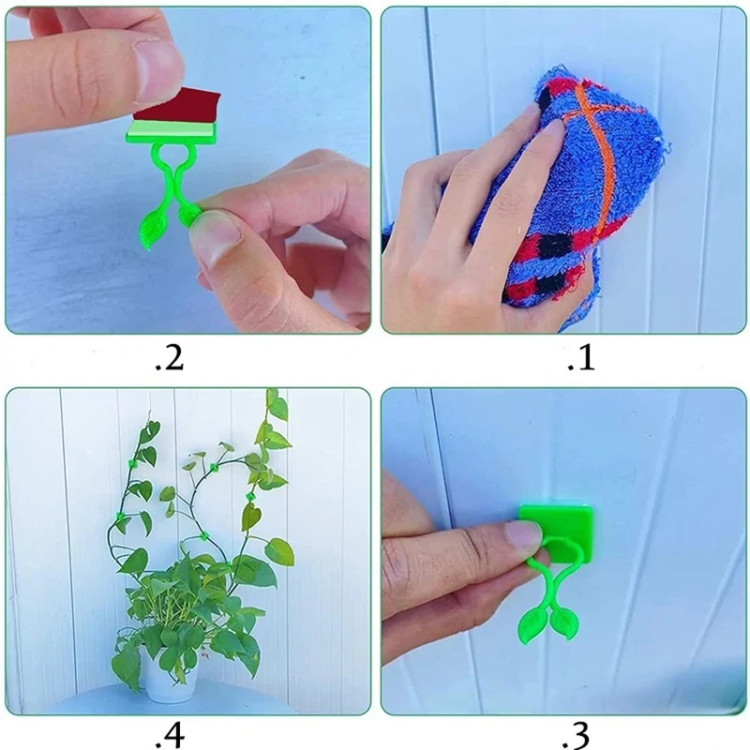 .2

.1

.4

.3