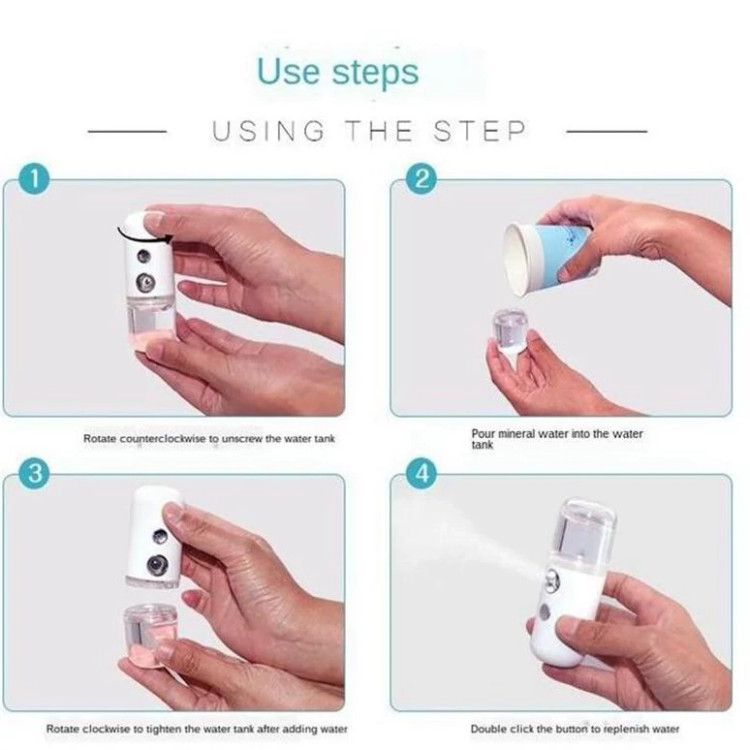 Use steps

USING THE STEP

1

Rotate counterclockwise to unscrew the water tank

2

Pour mineral water into the water tank

3

Rotate clockwise to tighten the water tank after adding water

4

Double click the button to replenish water