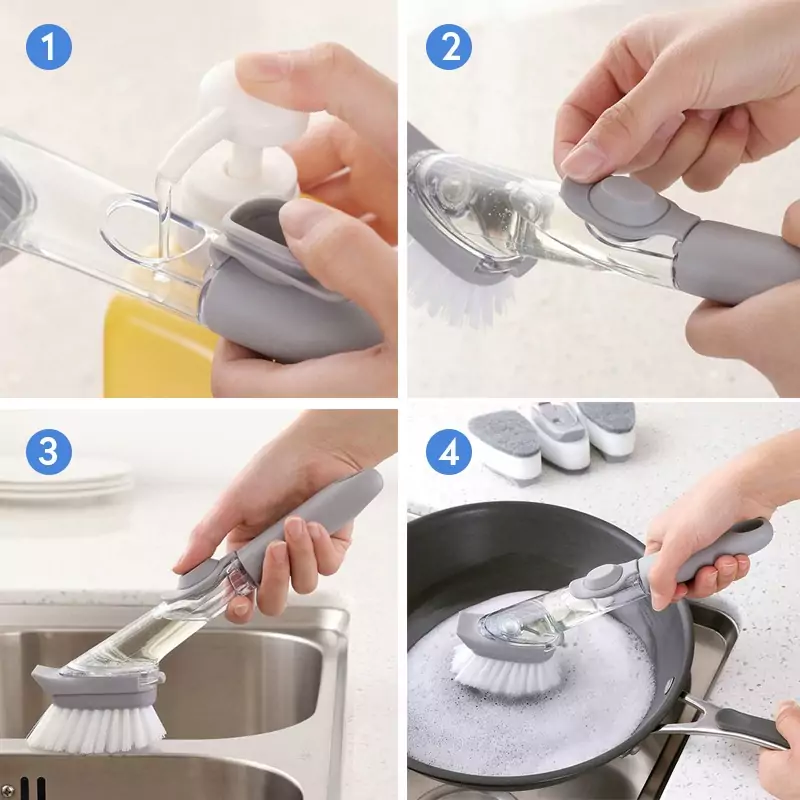 1

2

3

4