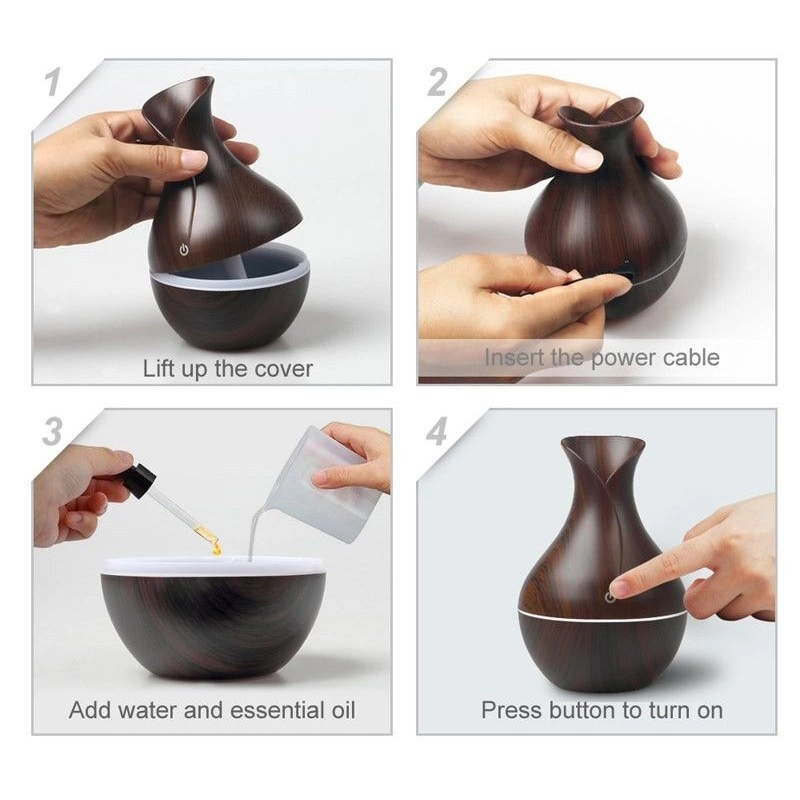 1

Lift up the cover

2

Insert the power cable

3

Add water and essential oil

4

Press button to turn on