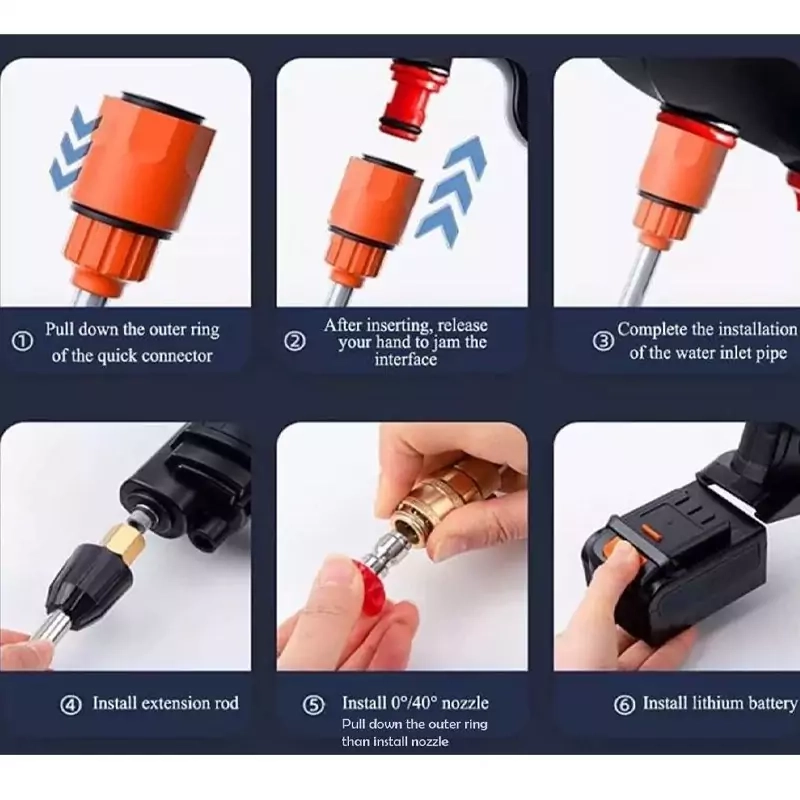 ① Pull down the outer ring of the quick connector

② After inserting, release your hand to jam the interface

③ Complete the installation of the water inlet pipe

④ Install extension rod

⑤ Install 0°/40° nozzle
Pull down the outer ring than install nozzle

⑥ Install lithium battery