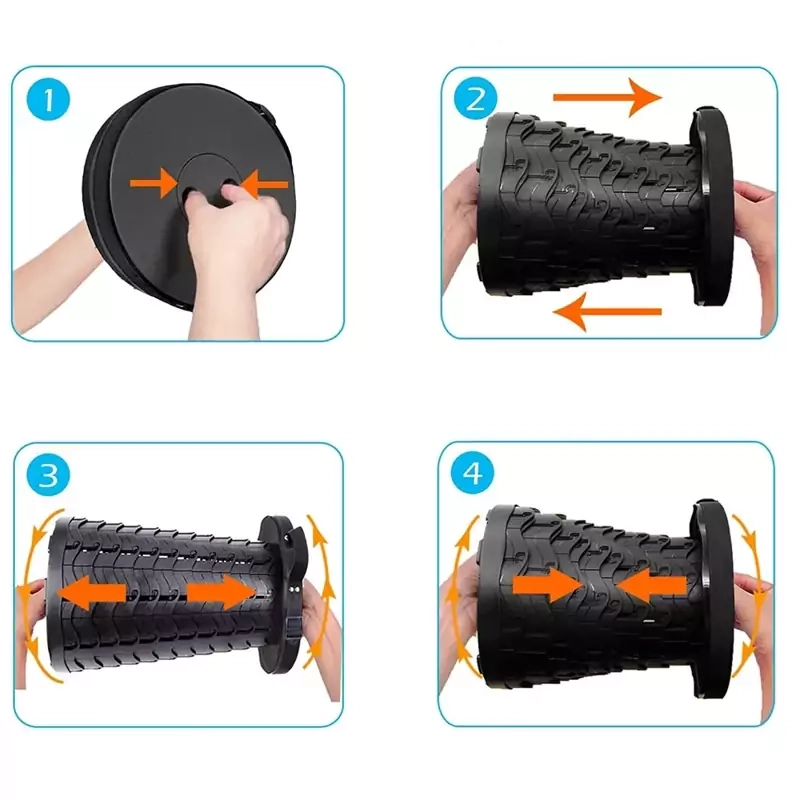 1

2

3

4